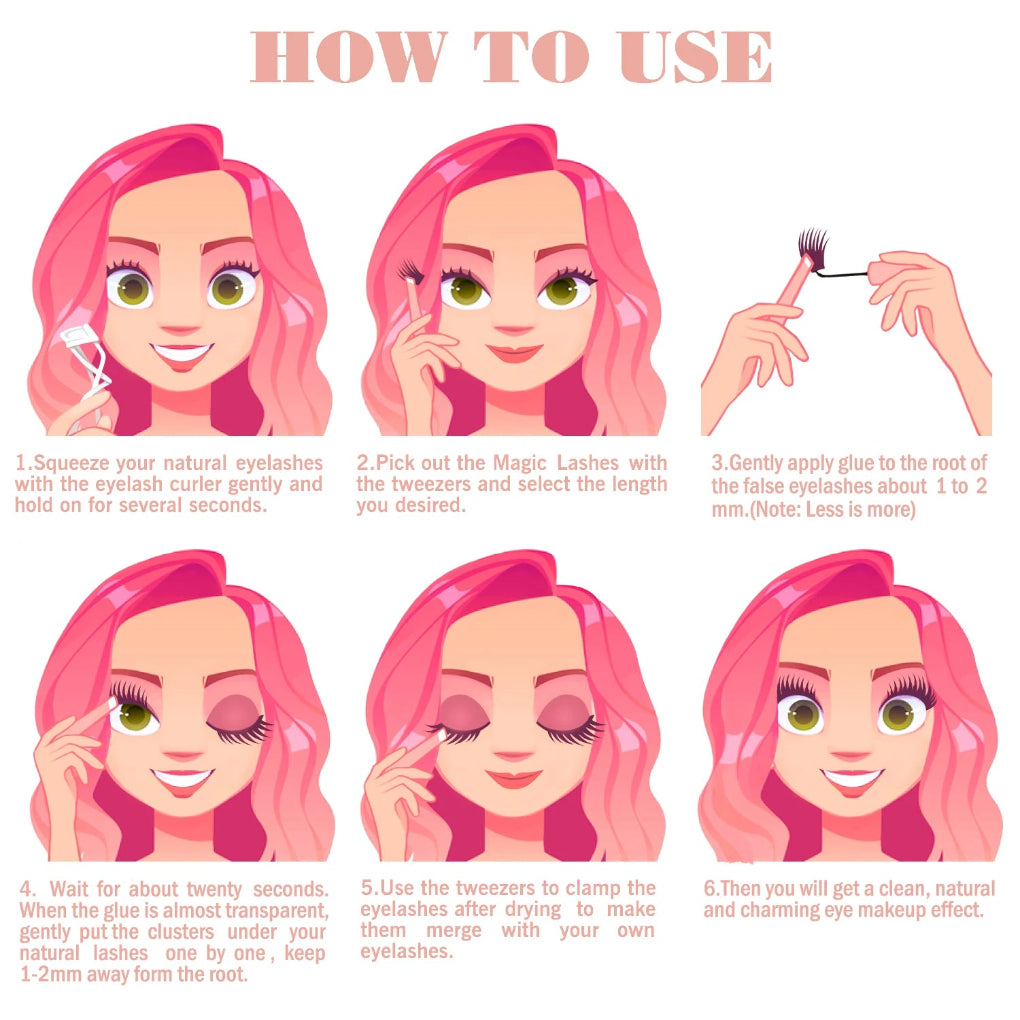 HOW TO USE

1.Squeeze your natural eyelashes with the eyelash curler gently and hold on for several seconds.

2.Pick out the Magic Lashes with the tweezers and select the length you desired.

3.Gently apply glue to the root of the false eyelashes about 1 to 2 mm.(Note: Less is more)

4. Wait for about twenty seconds. When the glue is almost transparent, gently put the clusters under your natural lashes one by one , keep 1-2mm away form the root.

5.Use the tweezers to clamp the eyelashes after drying to make them merge with your own eyelashes.

6.Then you will get a clean, natural and charming eye makeup effect.